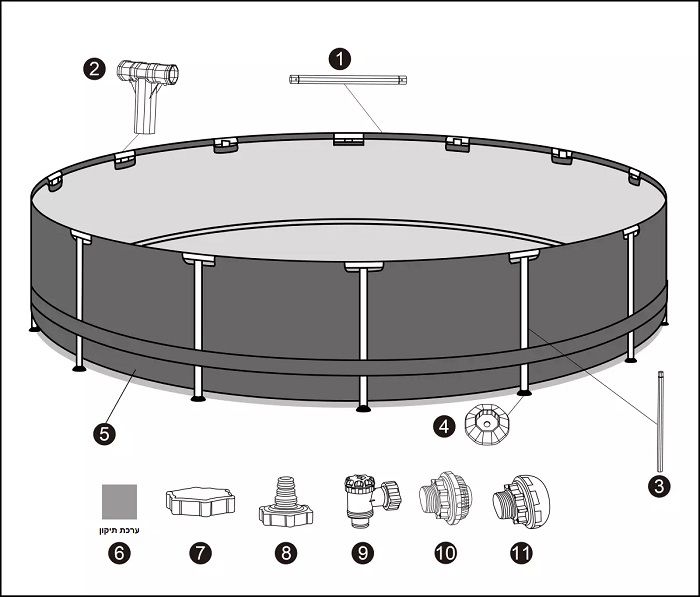 2
1
5
4
3
ערכת תיקון
6
7
8
9
10
11