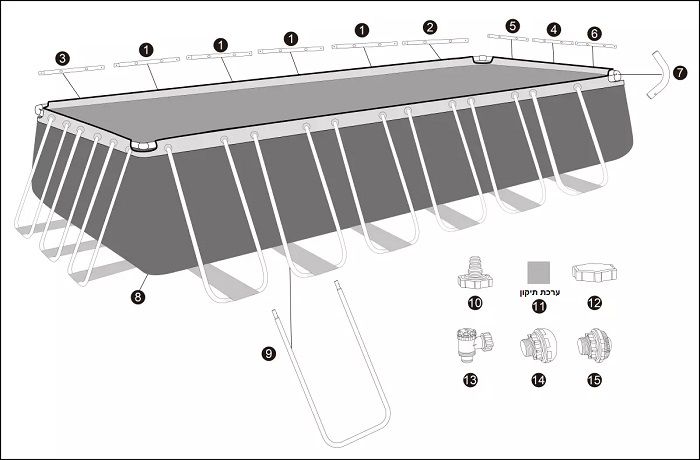 3
1
1
1
1
2
5
4
6
7
8
9
10
ערכת תיקון
11
12
13
14
15